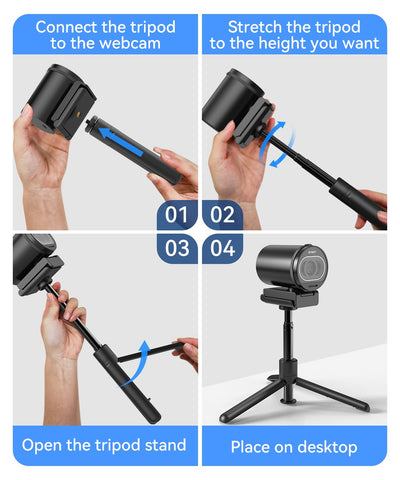 Connect the tripod to the webcam

Stretch the tripod to the height you want

01

02

03

04

Open the tripod stand

Place on desktop