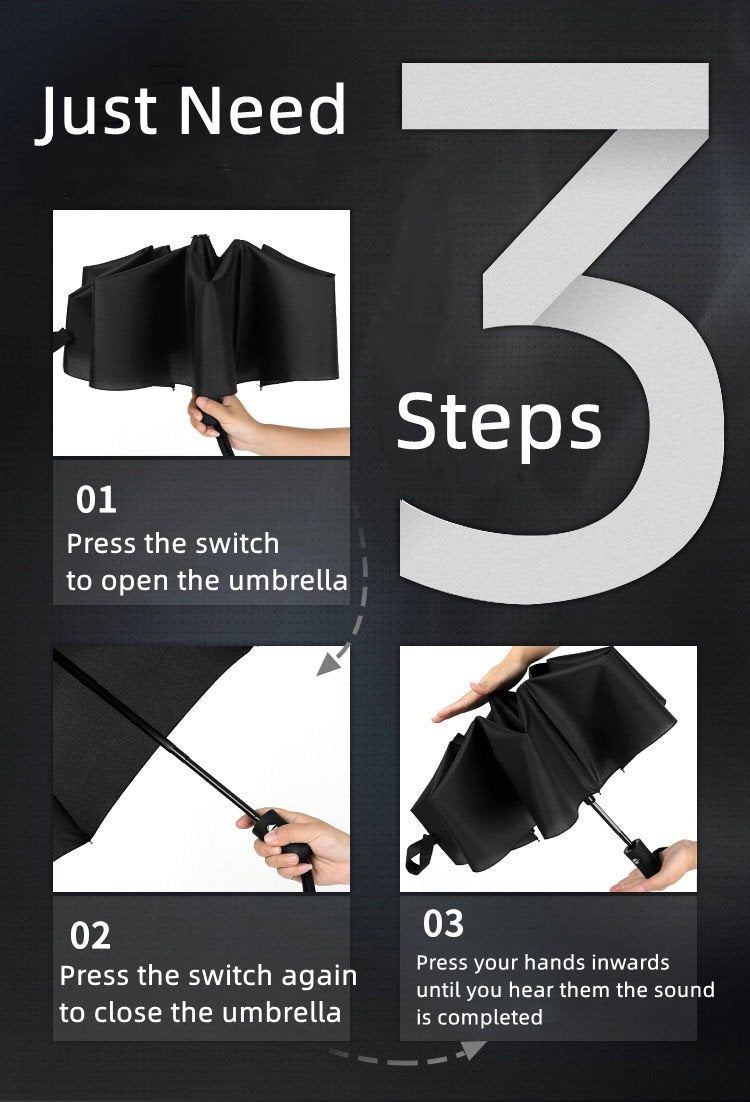 Just Need 3 Steps

01
Press the switch to open the umbrella

02
Press the switch again to close the umbrella

03
Press your hands inwards until you hear them the sound is completed