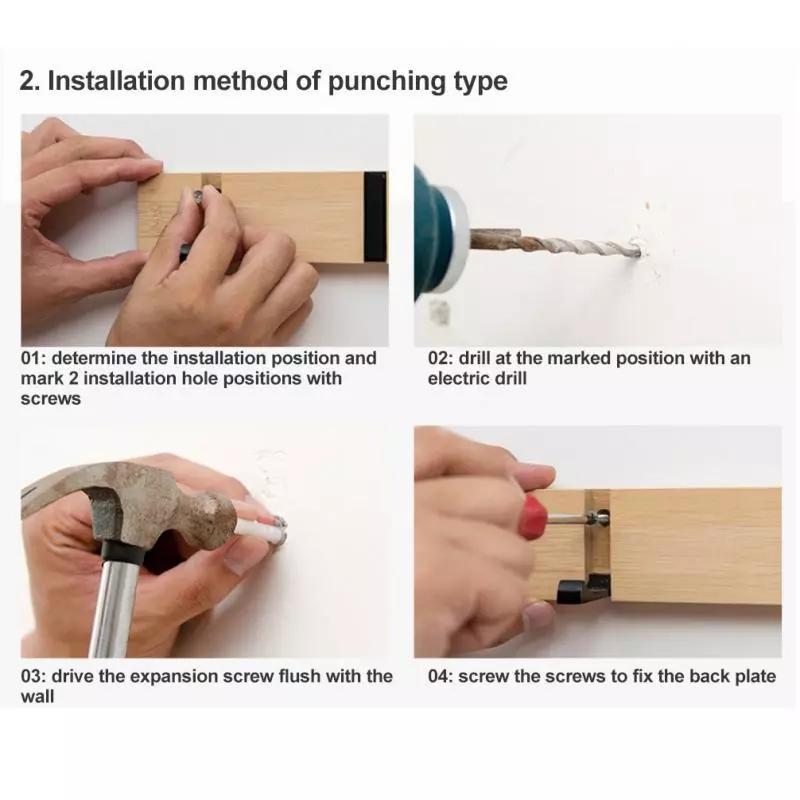 2. Installation method of punching type

01: determine the installation position and mark 2 installation hole positions with screws

02: drill at the marked position with an electric drill

03: drive the expansion screw flush with the wall

04: screw the screws to fix the back plate