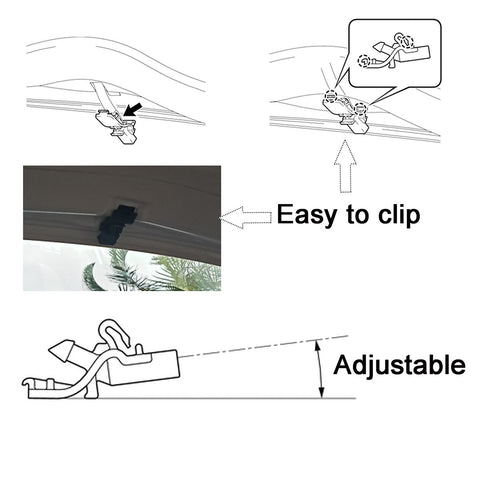 Easy to clip

Adjustable