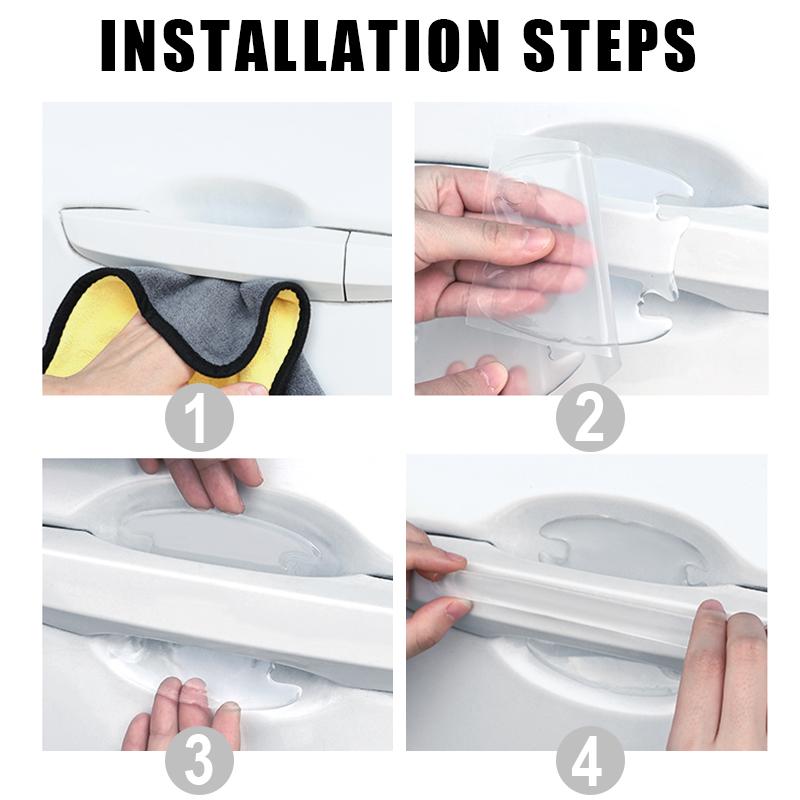 INSTALLATION STEPS

1

2

3

4