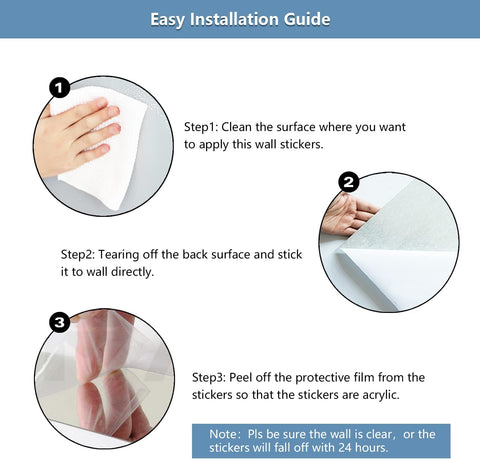 Easy Installation Guide

1

Step1: Clean the surface where you want to apply this wall stickers.

2

Step2: Tearing off the back surface and stick it to wall directly.

3

Step3: Peel off the protective film from the stickers so that the stickers are acrylic.

Note: Pls be sure the wall is clear, or the stickers will fall off with 24 hours.