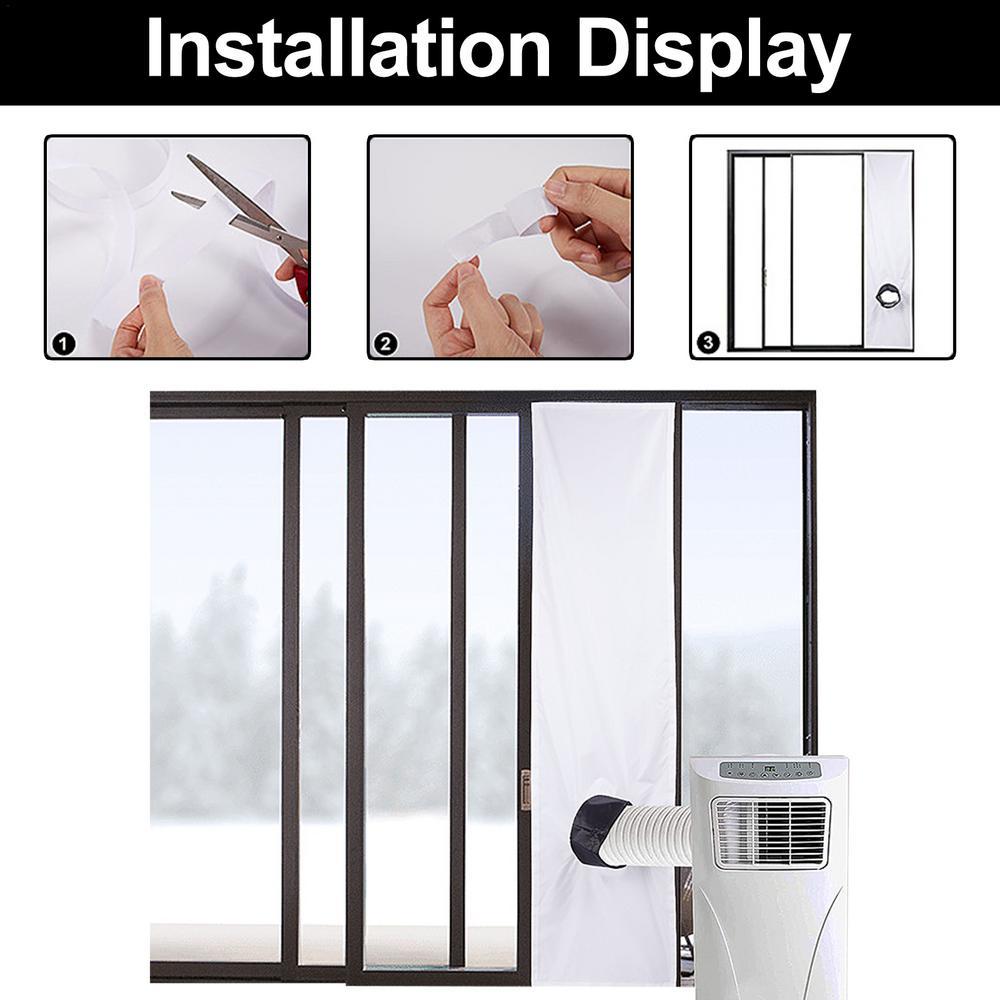 Installation Display

1

2

3