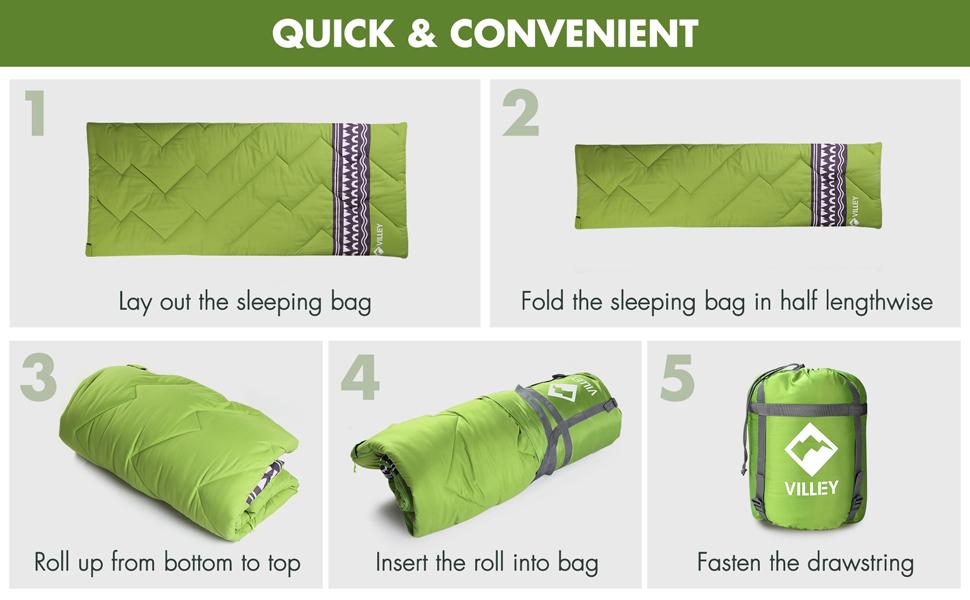 QUICK & CONVENIENT

1

VILLEY

Lay out the sleeping bag

2

VILLEY

Fold the sleeping bag in half lengthwise

3

Roll up from bottom to top

4

VILLEY

Insert the roll into bag

5

VILLEY

Fasten the drawstring