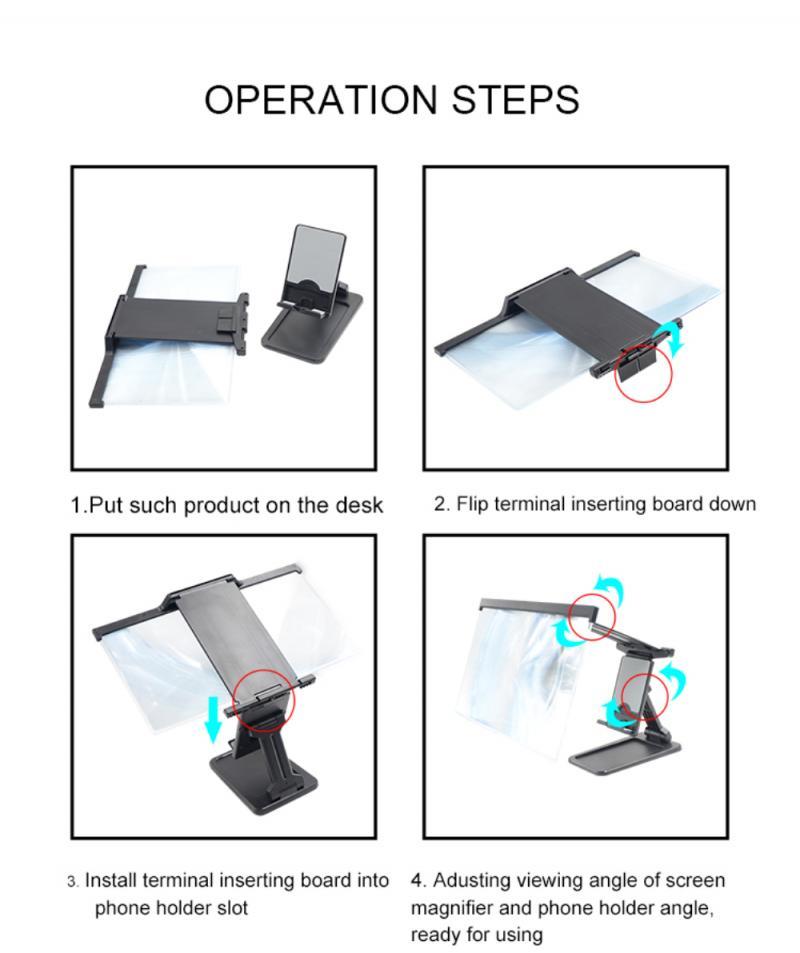 OPERATION STEPS

1.Put such product on the desk

2. Flip terminal inserting board down

3. Install terminal inserting board into phone holder slot

4. Adusting viewing angle of screen magnifier and phone holder angle, ready for using