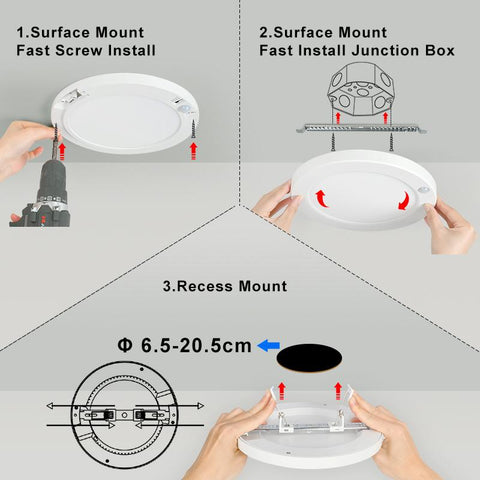 1.Surface Mount
Fast Screw Install

2.Surface Mount
Fast Install Junction Box

3.Recess Mount

Φ 6.5-20.5cm