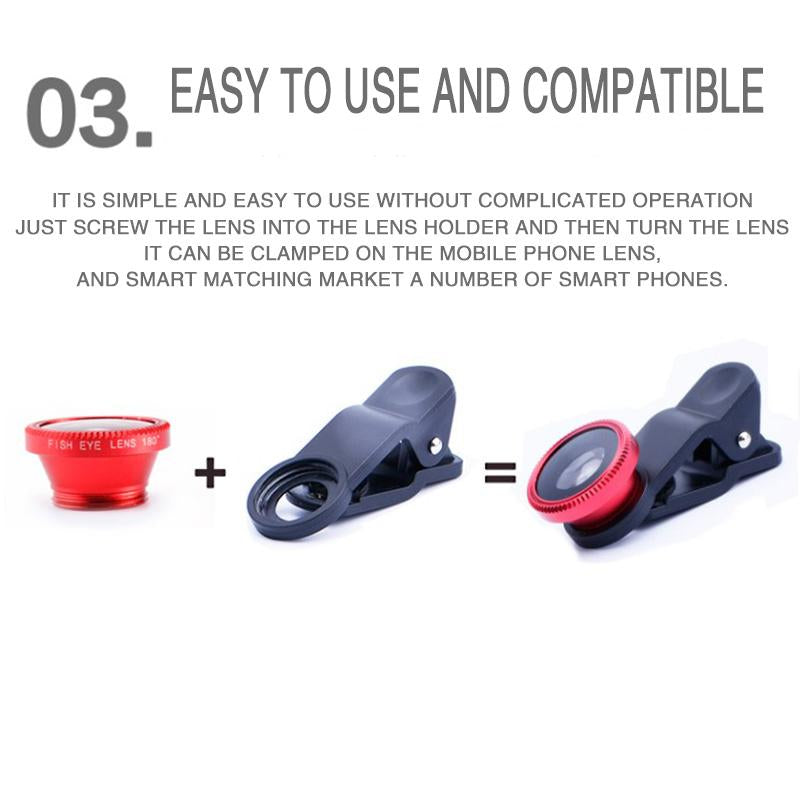 03. EASY TO USE AND COMPATIBLE

IT IS SIMPLE AND EASY TO USE WITHOUT COMPLICATED OPERATION
JUST SCREW THE LENS INTO THE LENS HOLDER AND THEN TURN THE LENS
IT CAN BE CLAMPED ON THE MOBILE PHONE LENS,
AND SMART MATCHING MARKET A NUMBER OF SMART PHONES.

FISH EYE LENS 180°

+

=