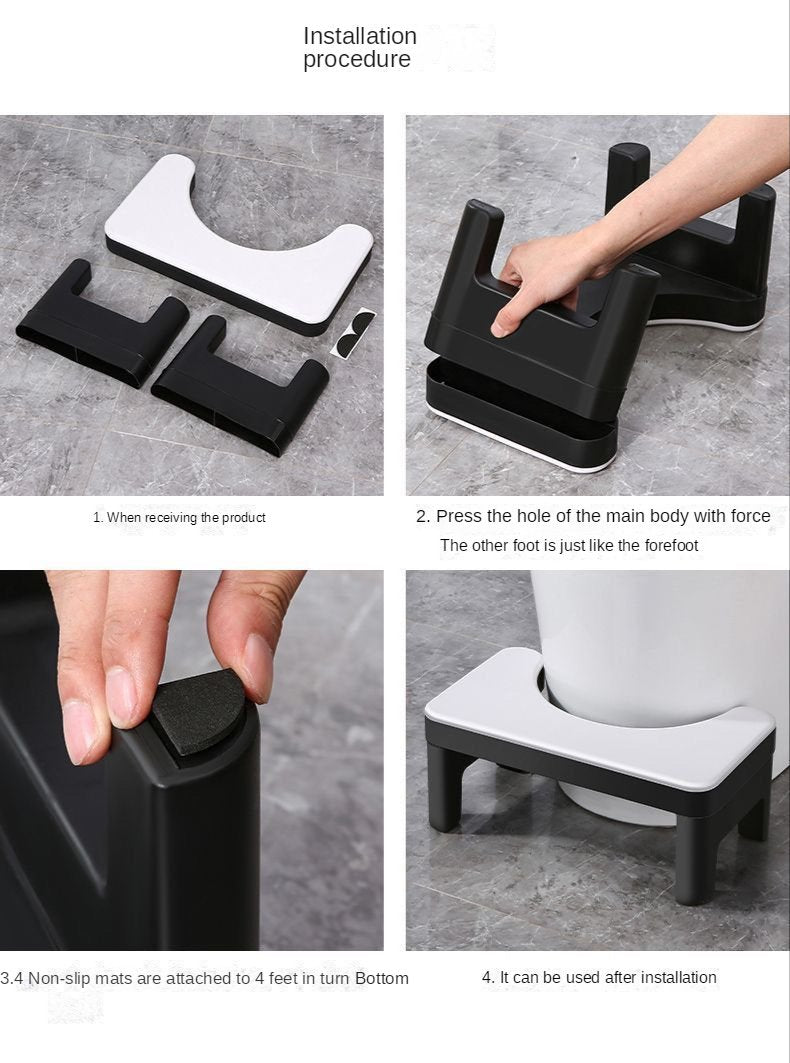 Installation procedure

1. When receiving the product

2. Press the hole of the main body with force
The other foot is just like the forefoot

3.4 Non-slip mats are attached to 4 feet in turn Bottom

4. It can be used after installation