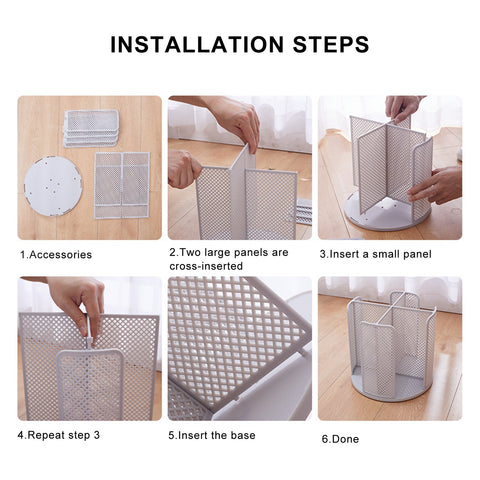 INSTALLATION STEPS

1.Accessories

2.Two large panels are cross-inserted

3.Insert a small panel

4.Repeat step 3

5.Insert the base

6.Done