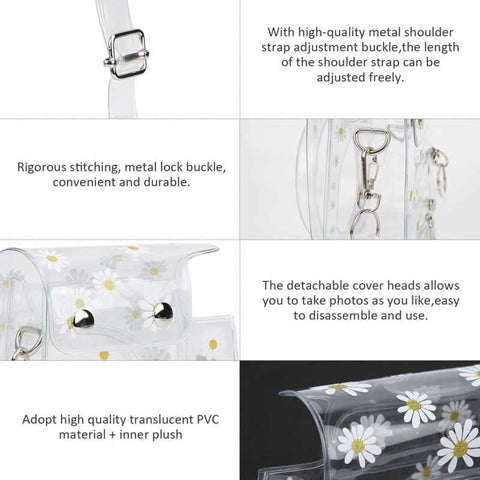 With high-quality metal shoulder strap adjustment buckle,the length of the shoulder strap can be adjusted freely.

Rigorous stitching, metal lock buckle, convenient and durable.

The detachable cover heads allows you to take photos as you like,easy to disassemble and use.

Adopt high quality translucent PVC material + inner plush