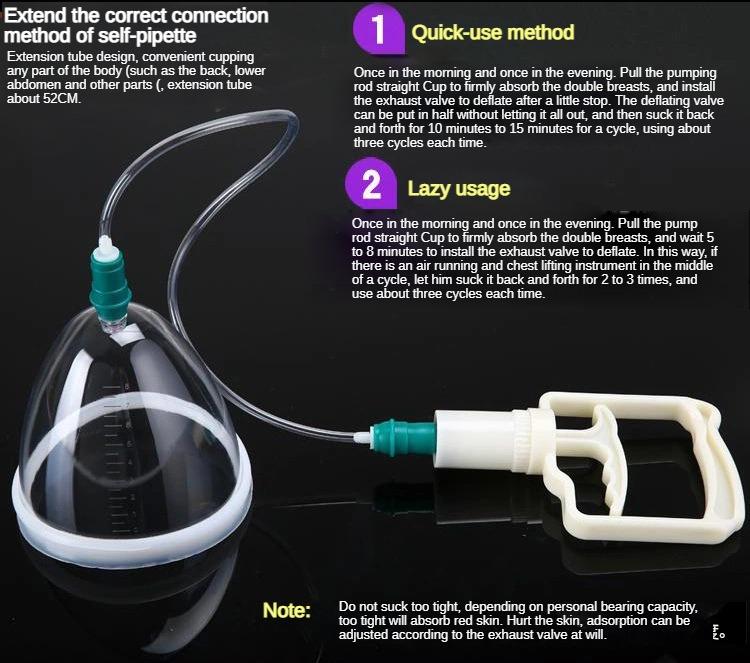 Extend the correct connection method of self-pipette

Extension tube design, convenient cupping any part of the body (such as the back, lower abdomen and other parts (, extension tube about 52CM.

1 Quick-use method

Once in the morning and once in the evening. Pull the pumping rod straight Cup to firmly absorb the double breasts, and install the exhaust valve to deflate after a little stop. The deflating valve can be put in half without letting it all out, and then suck it back and forth for 10 minutes to 15 minutes for a cycle, using about three cycles each time.

2 Lazy usage

Once in the morning and once in the evening. Pull the pump rod straight Cup to firmly absorb the double breasts, and wait 5 to 8 minutes to install the exhaust valve to deflate. In this way, if there is an air running and chest lifting instrument in the middle of a cycle, let him suck it back and forth for 2 to 3 times, and use about three cycles each time.

Note: Do not suck too tight, depending on personal bearing capacity, too tight will absorb red skin. Hurt the skin, adsorption can be adjusted according to the exhaust valve at will.