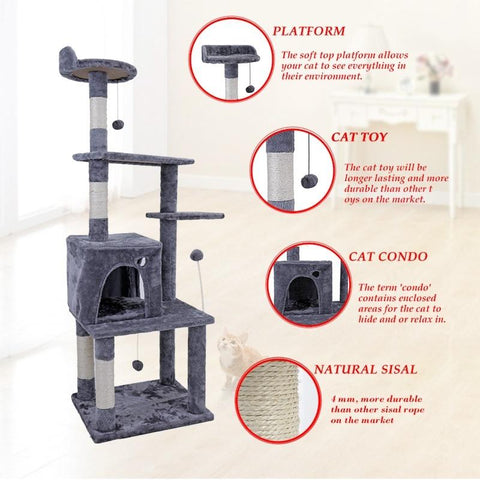 PLATFORM

The soft top platform allows your cat to see everything in their environment.

CAT TOY

The cat toy will be longer lasting and more durable than other t oys on the market.

CAT CONDO

The term 'condo' contains enclosed areas for the cat to hide and or relax in.

NATURAL SISAL

4 mm, more durable than other sisal rope on the market