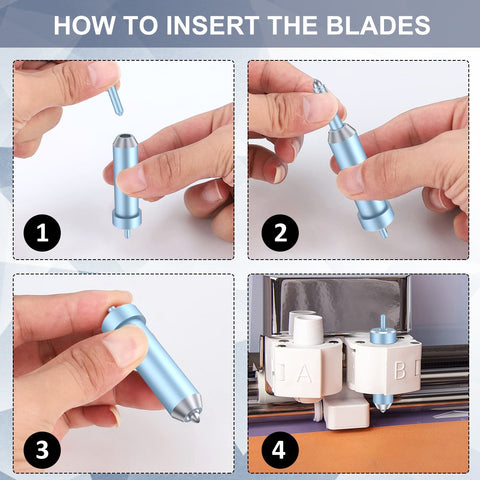 HOW TO INSERT THE BLADES

1

2

3

A

B

4