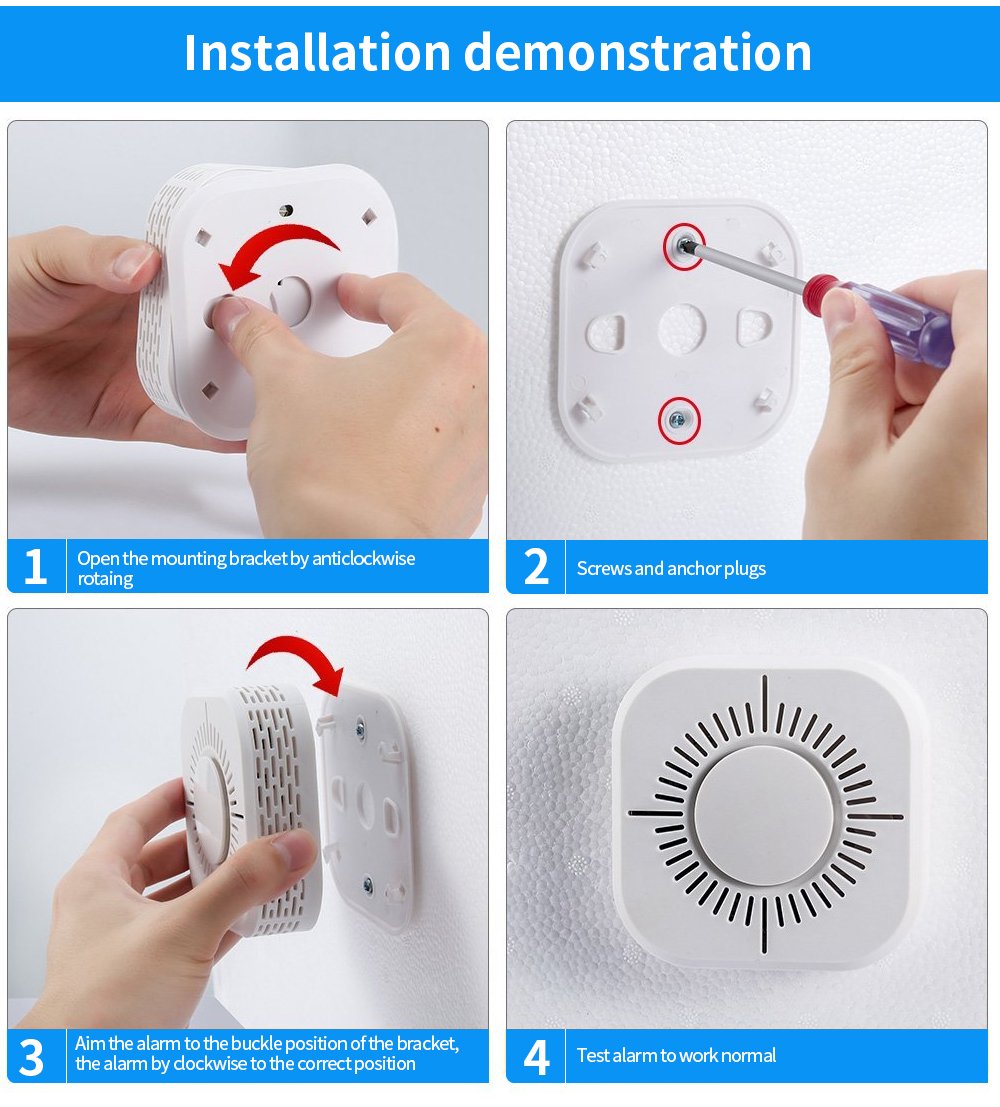 Installation demonstration

1 Open the mounting bracket by anticlockwise rotaing

2 Screws and anchor plugs

3 Aim the alarm to the buckle position of the bracket, the alarm by clockwise to the correct position

4 Test alarm to work normal