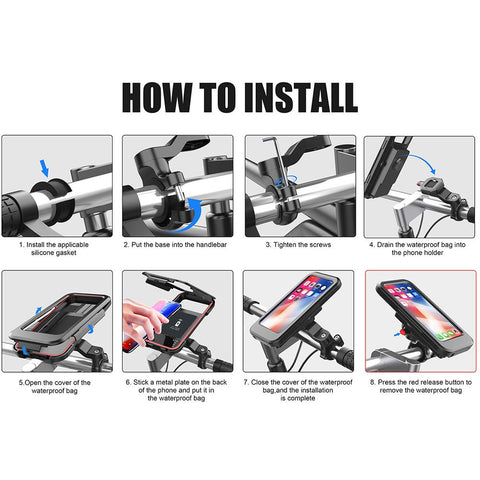 HOW TO INSTALL

1. Install the applicable silicone gasket

2. Put the base into the handlebar

3. Tighten the screws

4. Drain the waterproof bag into the phone holder

5.Open the cover of the waterproof bag

6. Stick a metal plate on the back of the phone and put it in the waterproof bag

7. Close the cover of the waterproof bag,and the installation is complete

8. Press the red release button to remove the waterproof bag