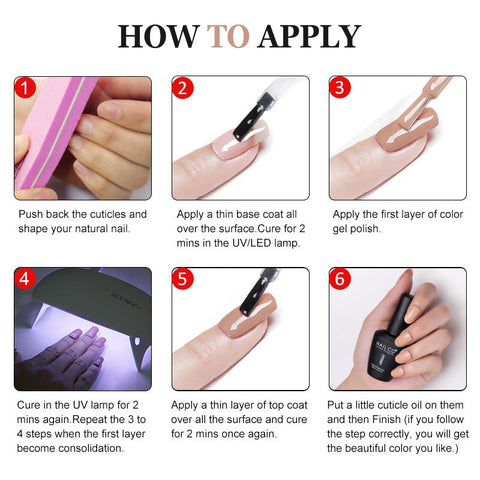 HOW TO APPLY

1

Push back the cuticles and shape your natural nail.

2

Apply a thin base coat all over the surface.Cure for 2 mins in the UV/LED lamp.

3

Apply the first layer of color gel polish.

4

SUNNY

Cure in the UV lamp for 2 mins again.Repeat the 3 to 4 steps when the first layer become consolidation.

5

Apply a thin layer of top coat over all the surface and cure for 2 mins once again.

6

NAILCO

Put a little cuticle oil on them and then Finish (if you follow the step correctly, you will get the beautiful color you like.)