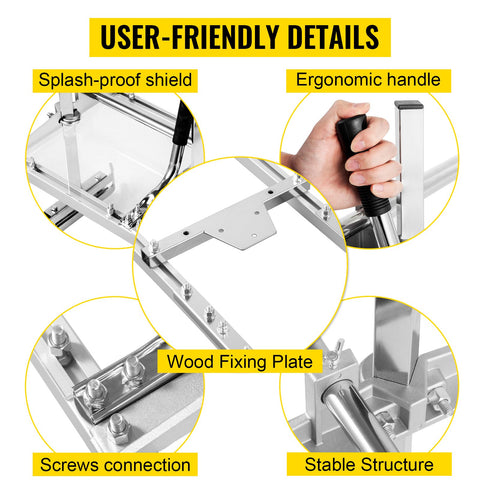 USER-FRIENDLY DETAILS

Splash-proof shield

Ergonomic handle

Wood Fixing Plate

Screws connection

Stable Structure