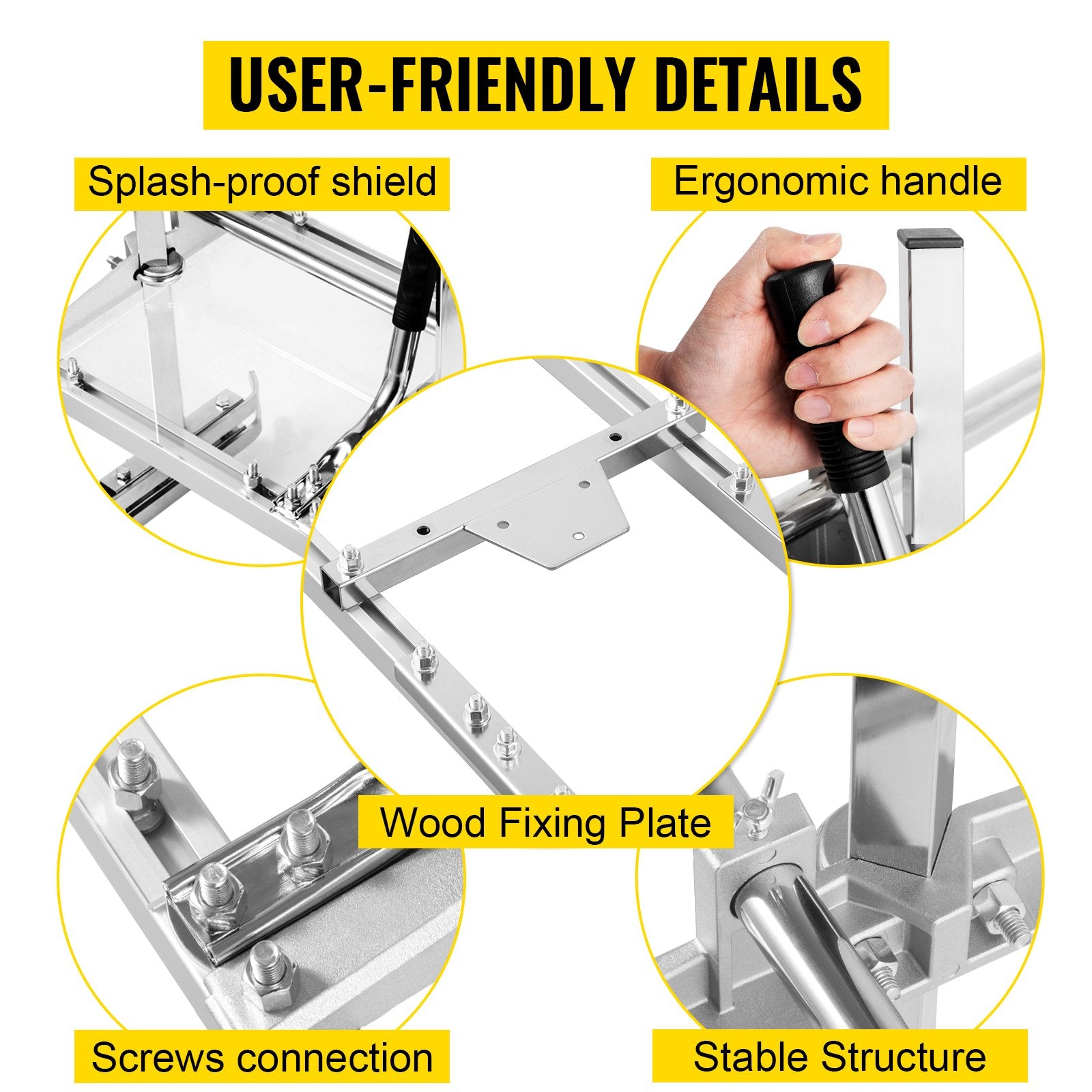 USER-FRIENDLY DETAILS

Splash-proof shield

Ergonomic handle

Wood Fixing Plate

Screws connection

Stable Structure