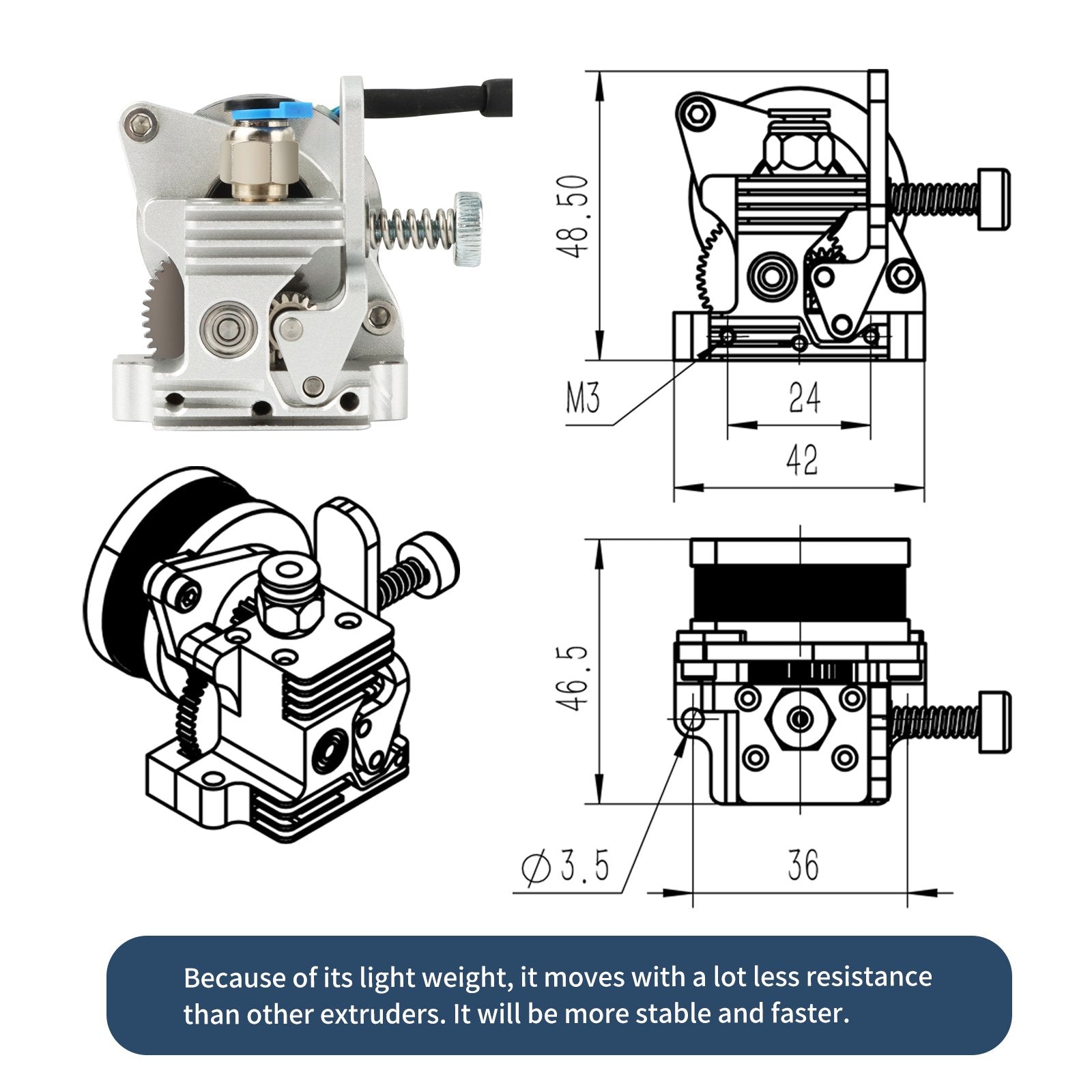 48.50

M3

24

42

46.5

$\varnothing 3.5$

36

Because of its light weight, it moves with a lot less resistance than other extruders. It will be more stable and faster.