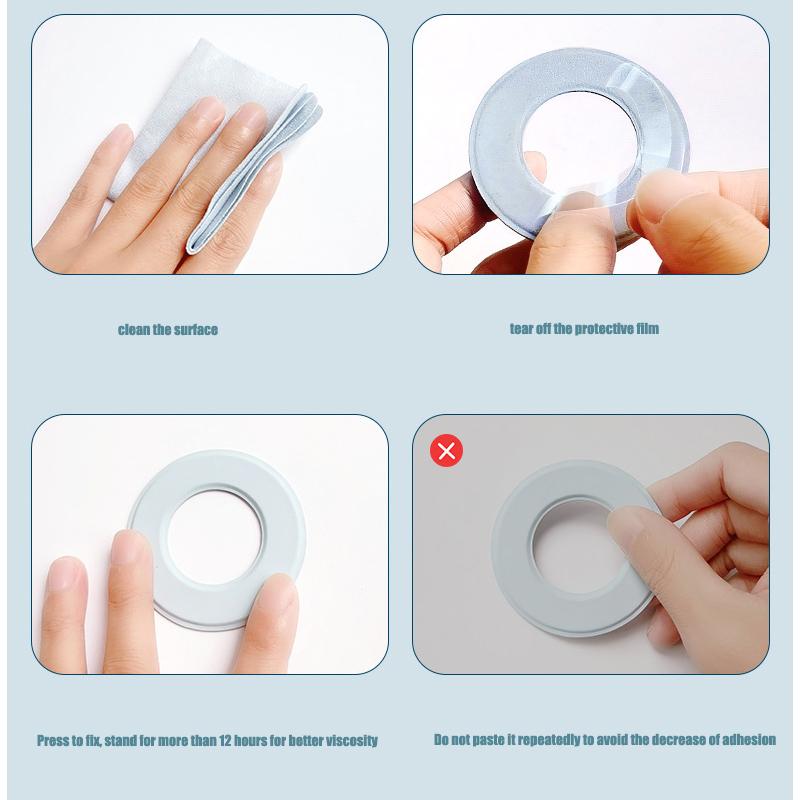 clean the surface

tear off the protective film

Press to fix, stand for more than 12 hours for better viscosity

Do not paste it repeatedly to avoid the decrease of adhesion