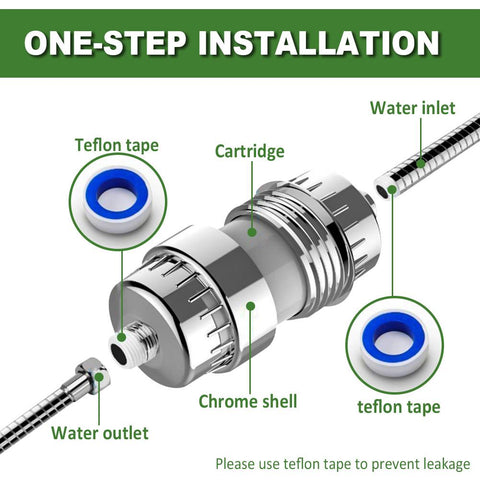 ONE-STEP INSTALLATION

Water inlet

Teflon tape

Cartridge

Chrome shell

teflon tape

Water outlet

Please use teflon tape to prevent leakage