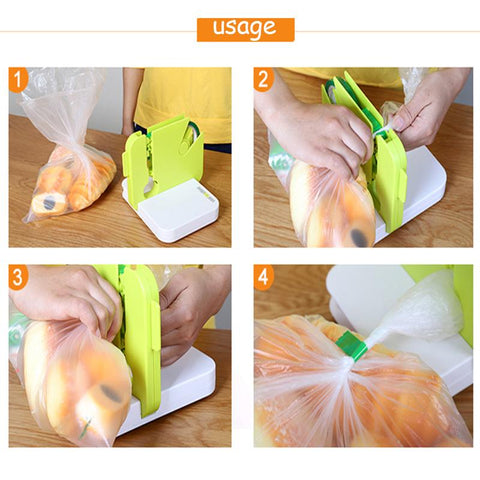 usage

1

2

3

4