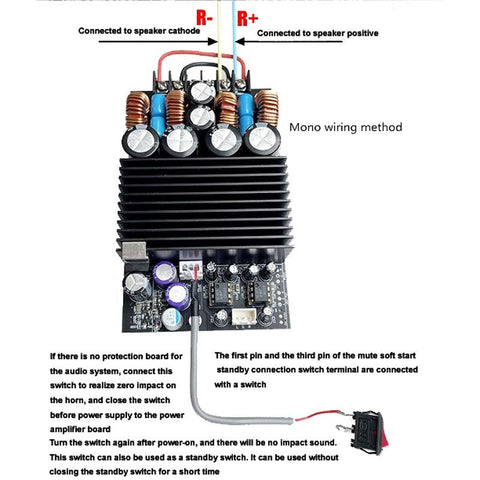 R-
R+
Connected to speaker cathode
Connected to speaker positive

Mono wiring method

If there is no protection board for the audio system, connect this switch to realize zero impact on the horn, and close the switch before power supply to the power amplifier board

The first pin and the third pin of the mute soft start standby connection switch terminal are connected with a switch

Turn the switch again after power-on, and there will be no impact sound. This switch can also be used as a standby switch. It can be used without closing the standby switch for a short time