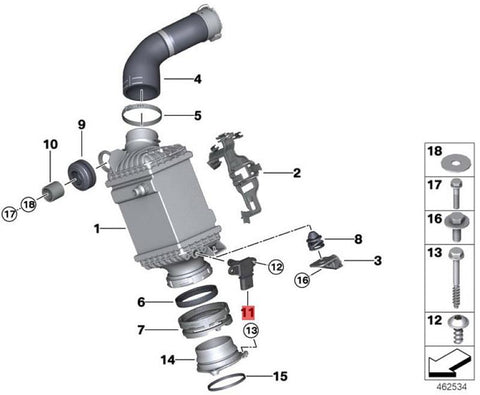 4
5
9
10
2
17
18
1
8
3
12
16
6
11
7
13
14
15
18
17
16
13
12
462534