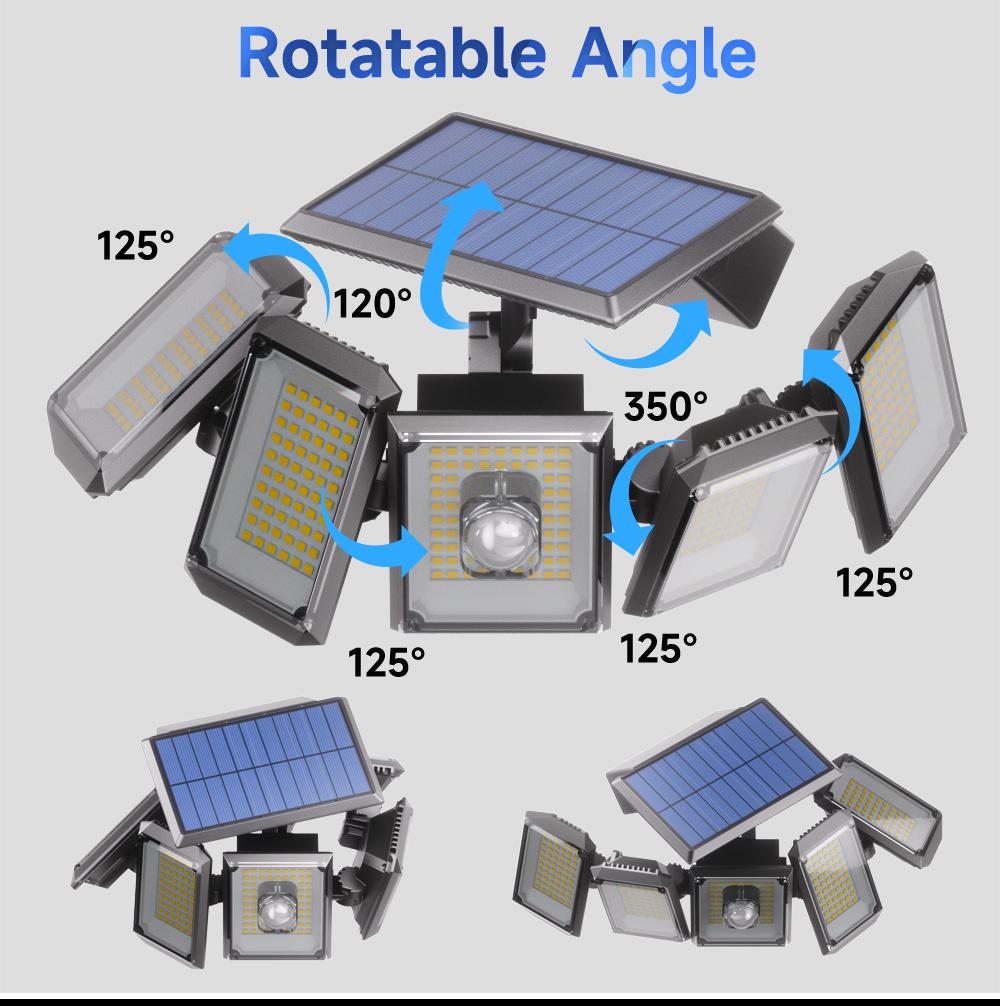 Rotatable Angle

125°

120°

350°

125°

125°

125°