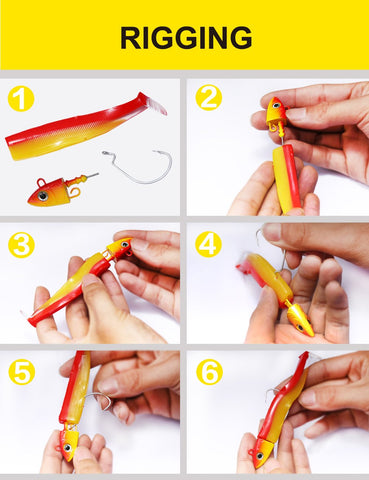 RIGGING

1

2

3

4

5

6