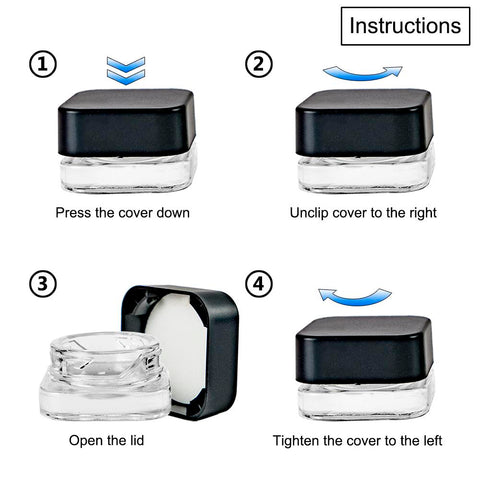 Instructions

①

Press the cover down

②

Unclip cover to the right

③

Open the lid

④

Tighten the cover to the left