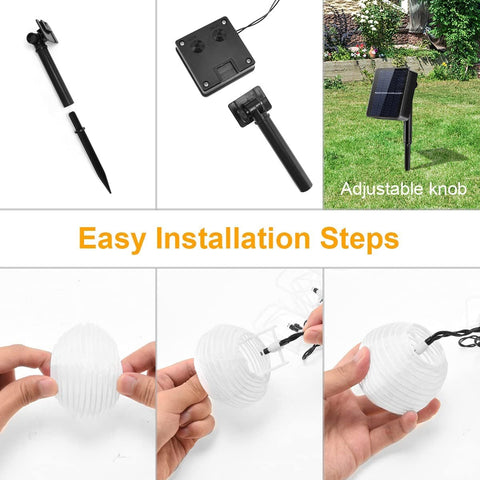 Adjustable knob

Easy Installation Steps