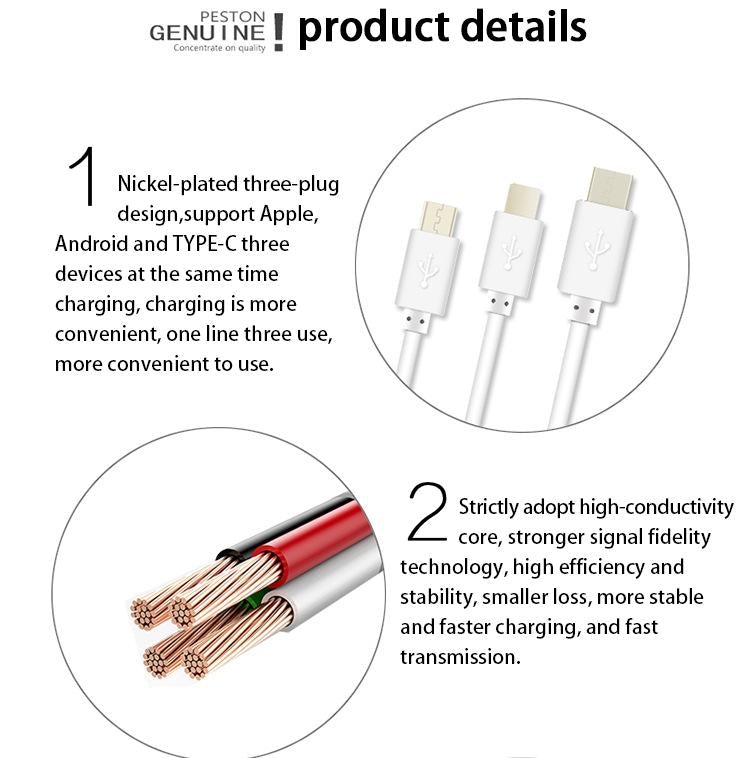 PESTON
GENUINE
Concentrate on quality
! product details

1 Nickel-plated three-plug design,support Apple, Android and TYPE-C three devices at the same time charging, charging is more convenient, one line three use, more convenient to use.

2 Strictly adopt high-conductivity core, stronger signal fidelity technology, high efficiency and stability, smaller loss, more stable and faster charging, and fast transmission.