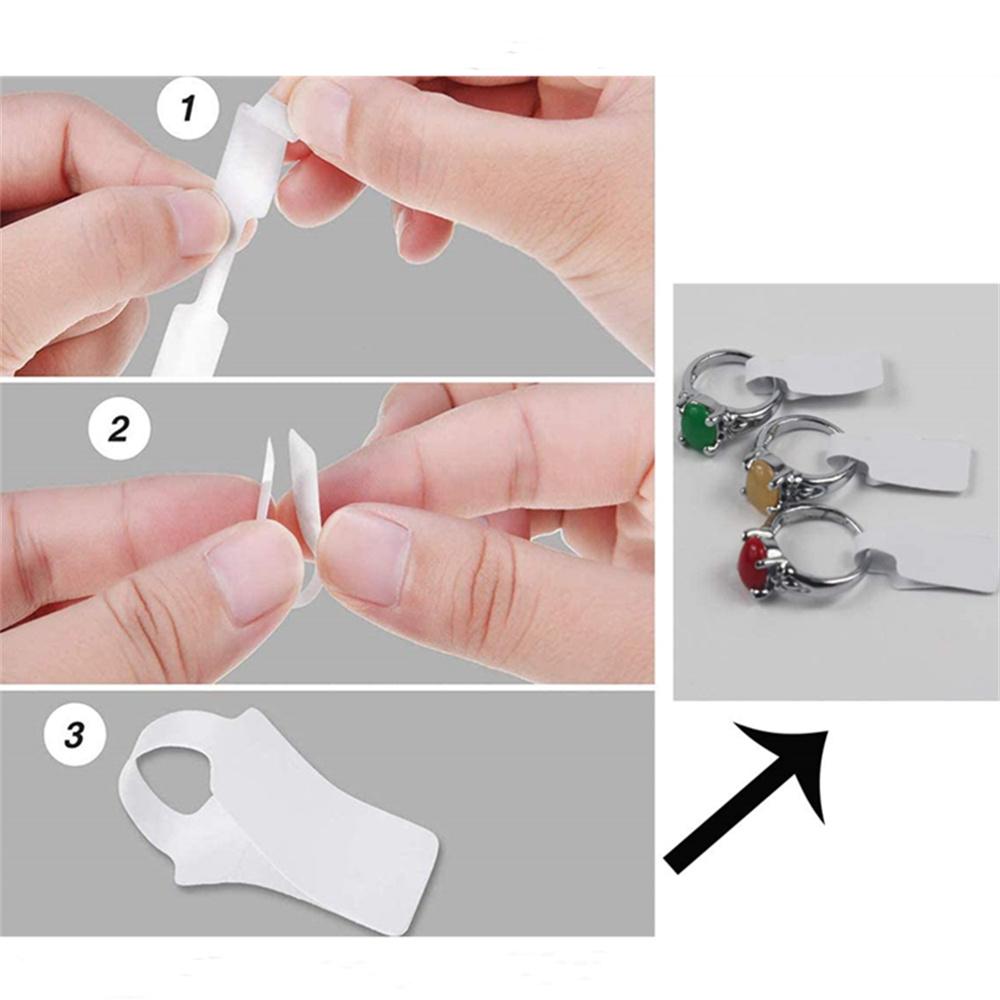 1

2

3