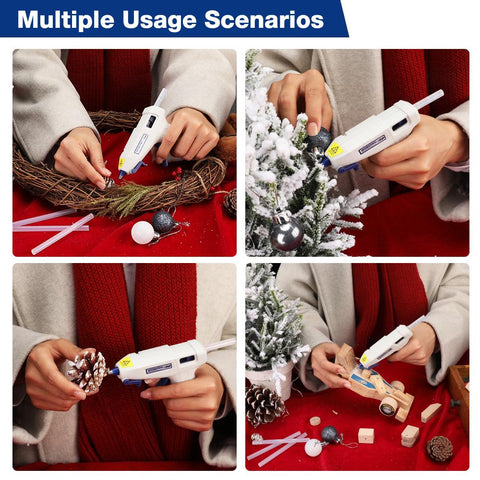 Multiple Usage Scenarios