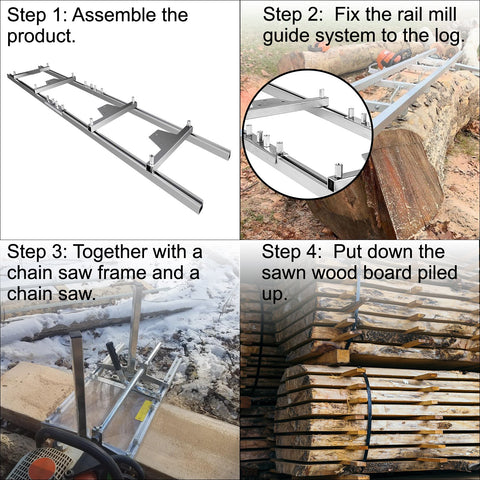 Step 1: Assemble the product.

Step 2: Fix the rail mill guide system to the log.

Step 3: Together with a chain saw frame and a chain saw.

Step 4: Put down the sawn wood board piled up.