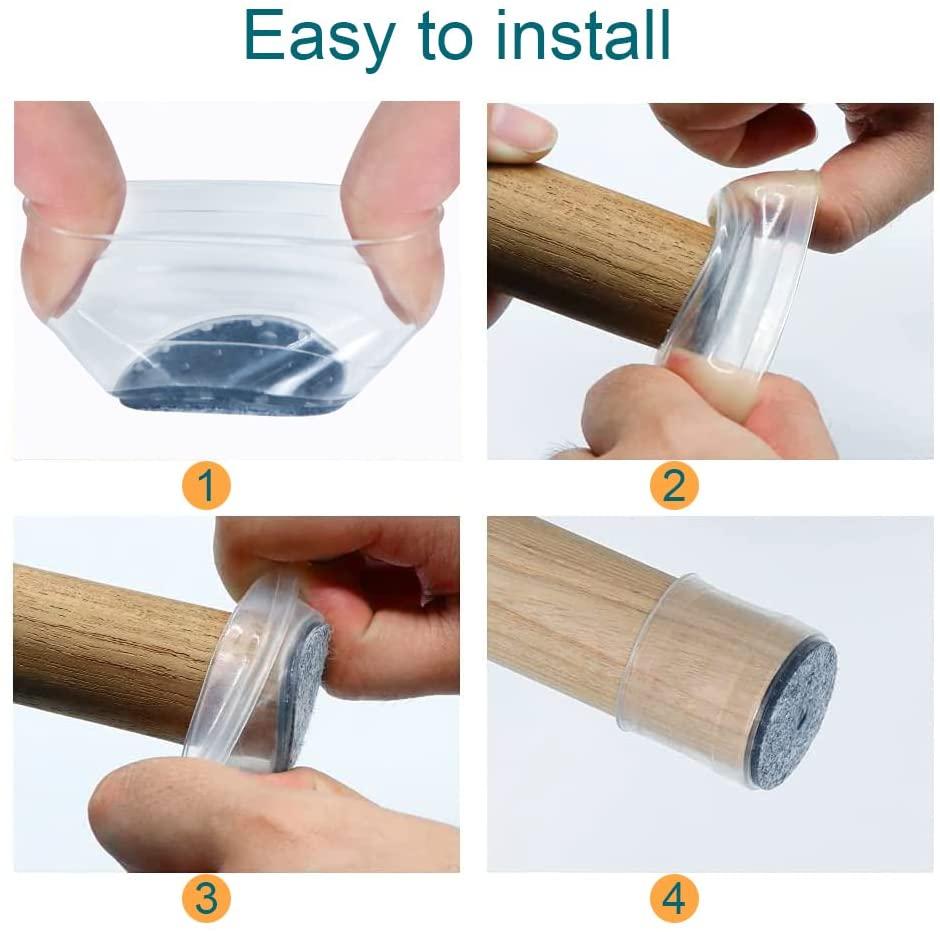 Easy to install

1

2

3

4