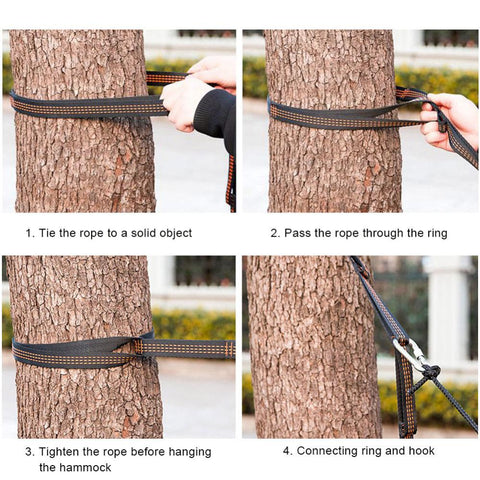 1. Tie the rope to a solid object

2. Pass the rope through the ring

3. Tighten the rope before hanging the hammock

4. Connecting ring and hook