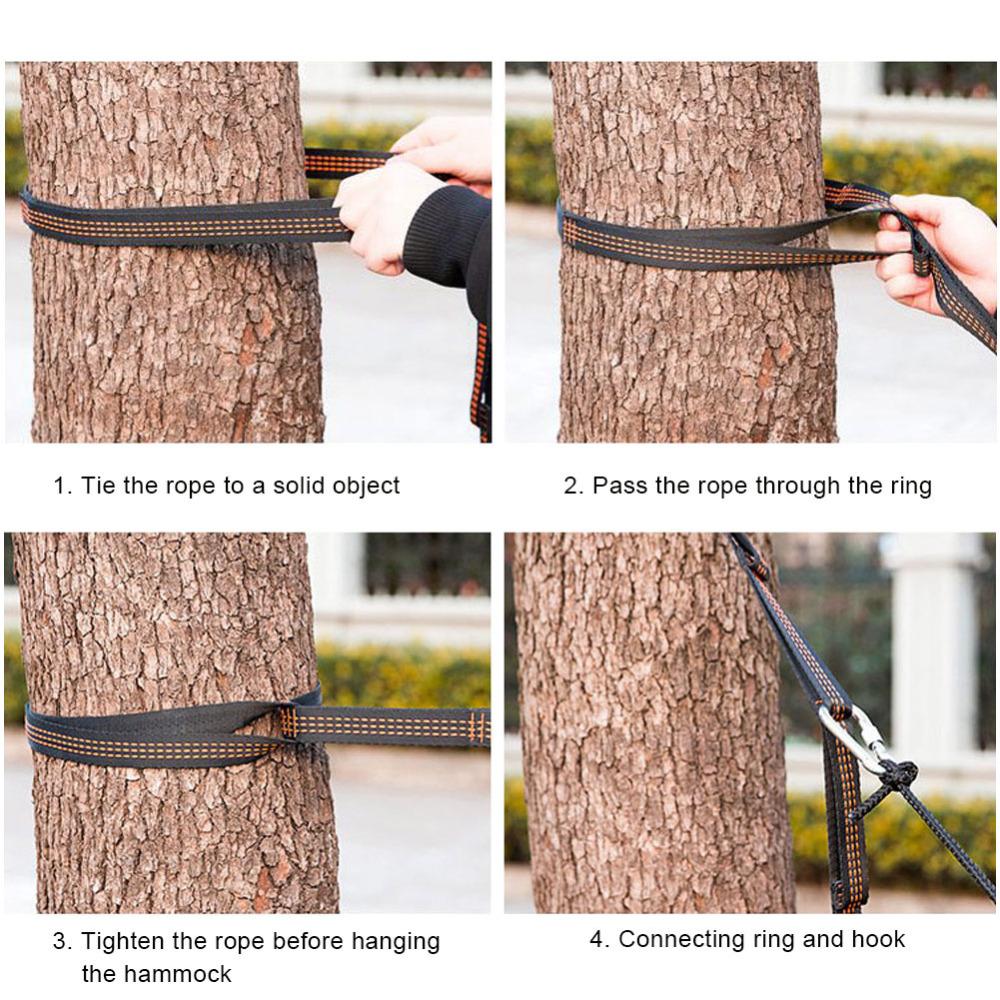 1. Tie the rope to a solid object

2. Pass the rope through the ring

3. Tighten the rope before hanging the hammock

4. Connecting ring and hook