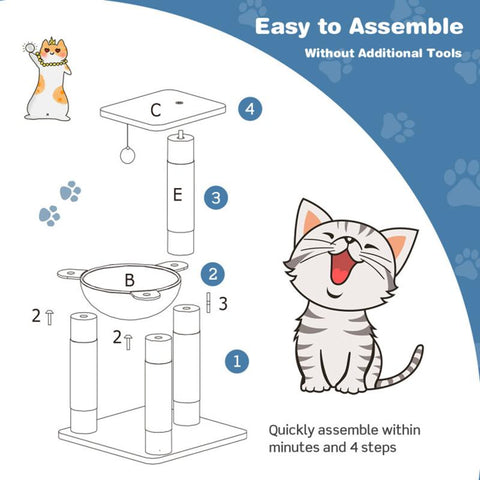 Easy to Assemble
Without Additional Tools

C
4
E
3
B
2
3
2
2
1

Quickly assemble within minutes and 4 steps