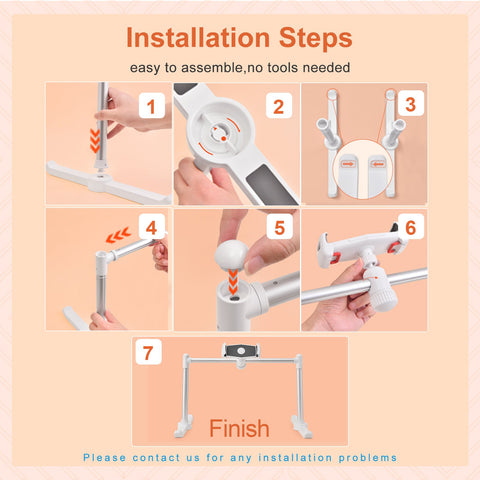 Installation Steps

easy to assemble,no tools needed

1

2

3

4

5

6

7

Finish

Please contact us for any installation problems