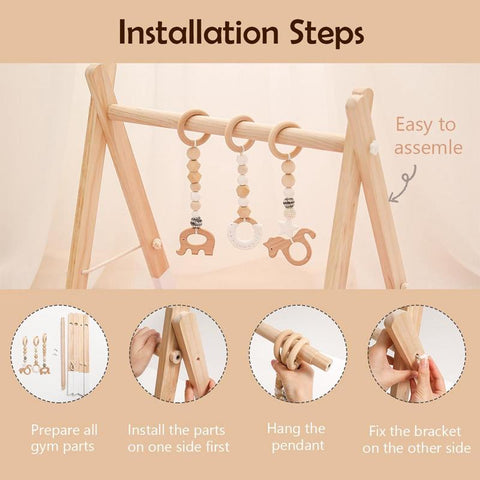 Installation Steps

Easy to assemle

Prepare all gym parts

Install the parts on one side first

Hang the pendant

Fix the bracket on the other side