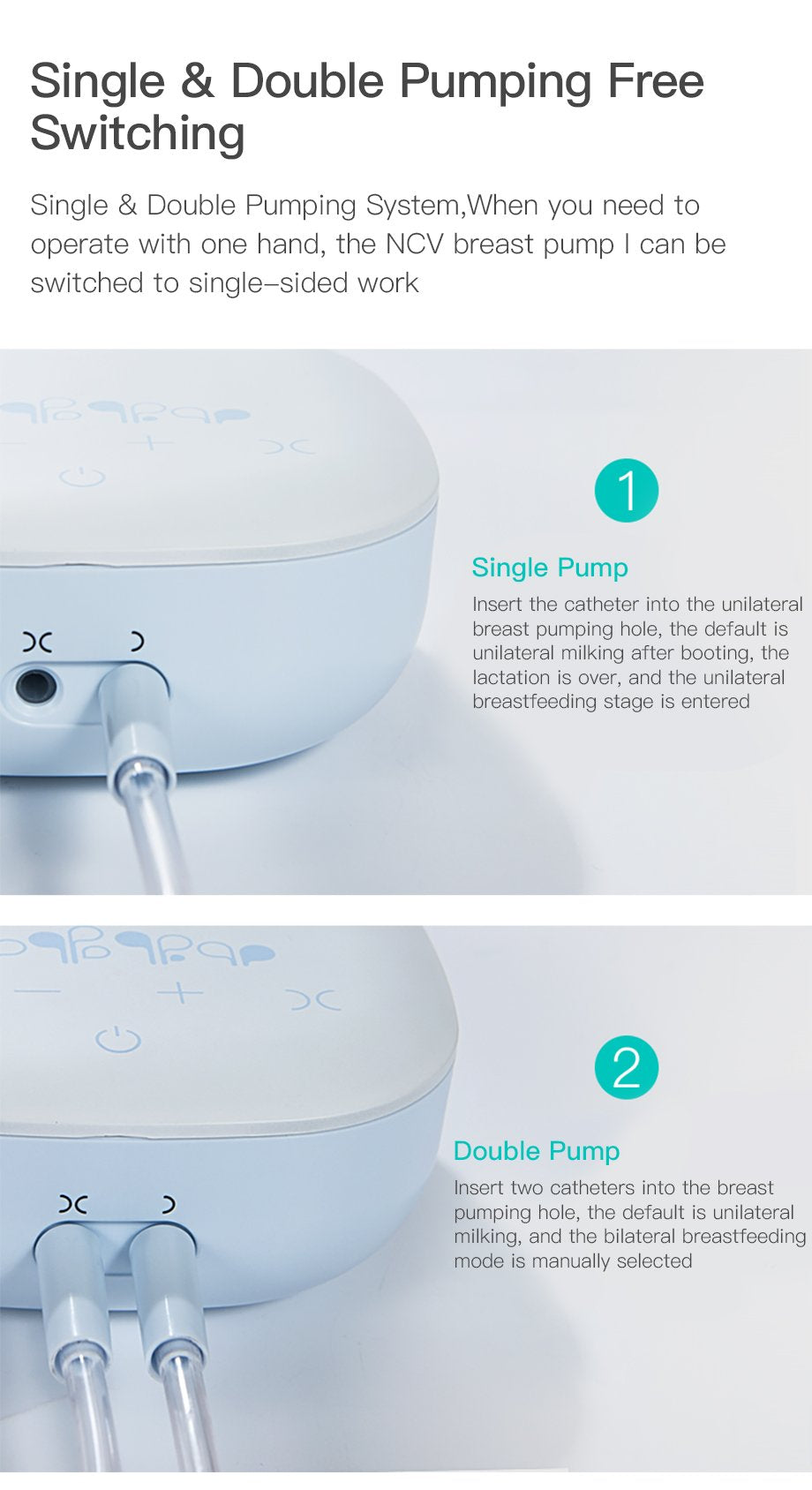 Single & Double Pumping Free Switching

Single & Double Pumping System,When you need to operate with one hand, the NCV breast pump I can be switched to single–sided work

1

Single Pump

Insert the catheter into the unilateral breast pumping hole, the default is unilateral milking after booting, the lactation is over, and the unilateral breastfeeding stage is entered

2

Double Pump

Insert two catheters into the breast pumping hole, the default is unilateral milking, and the bilateral breastfeeding mode is manually selected