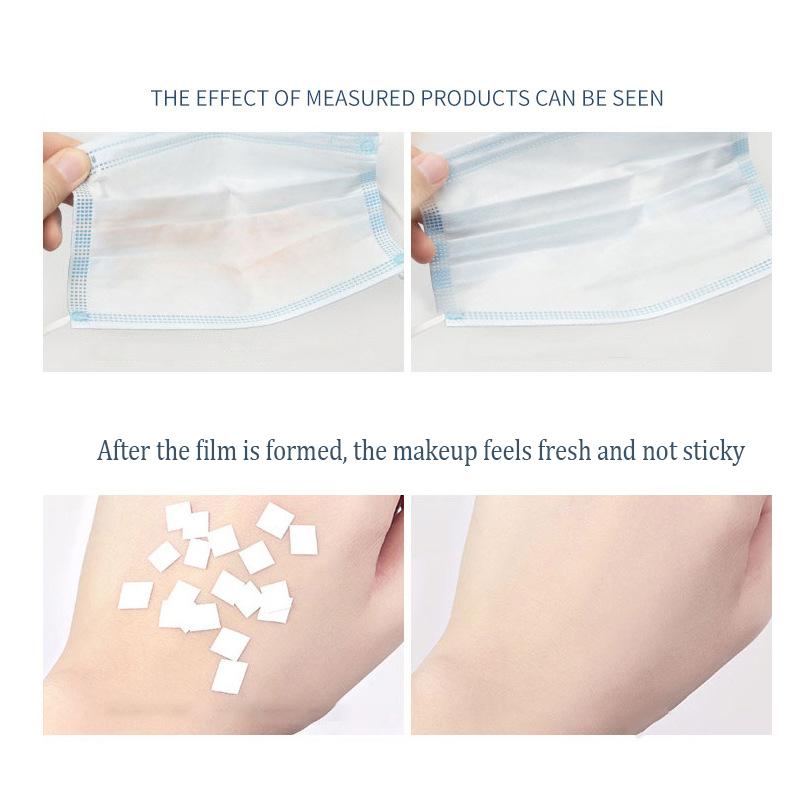 THE EFFECT OF MEASURED PRODUCTS CAN BE SEEN

After the film is formed, the makeup feels fresh and not sticky