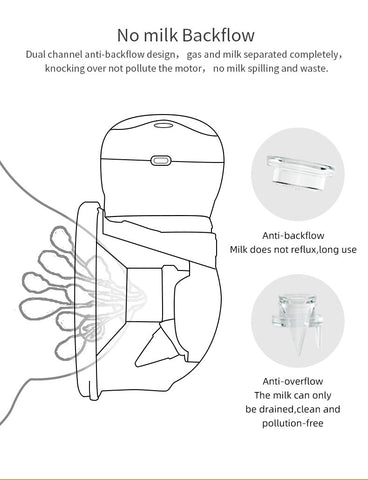 No milk Backflow

Dual channel anti-backflow design， gas and milk separated completely， knocking over not pollute the motor， no milk spilling and waste.

Anti-backflow
Milk does not reflux,long use

Anti-overflow
The milk can only be drained,clean and pollution-free