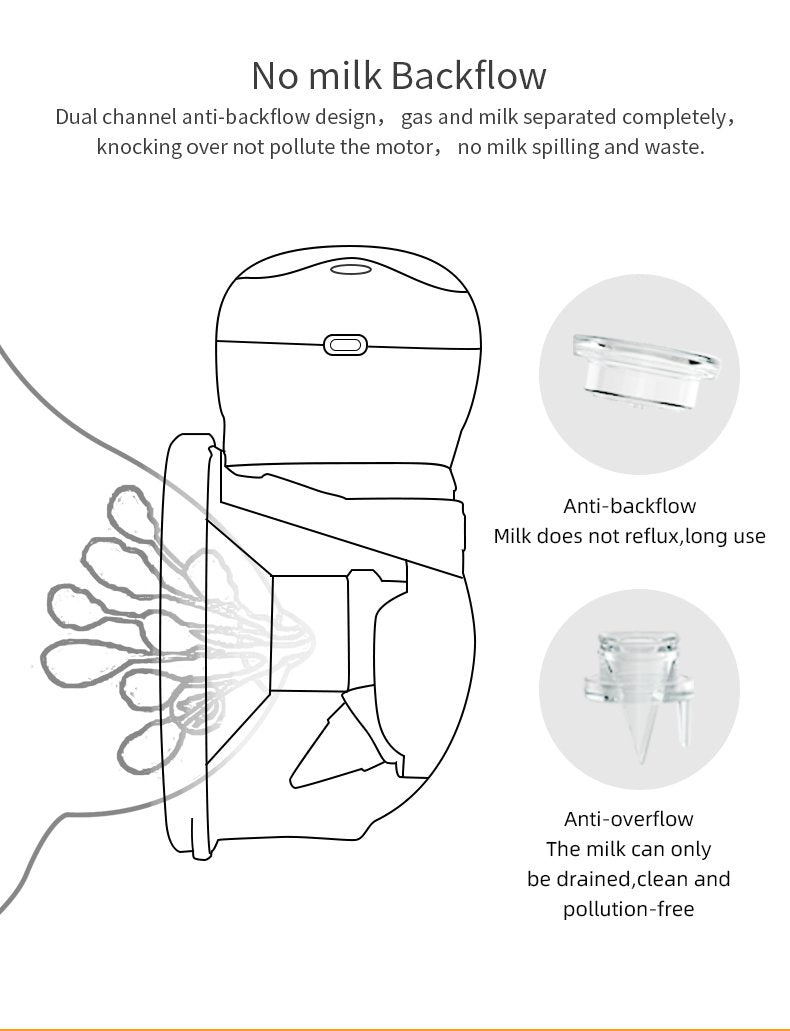 No milk Backflow

Dual channel anti-backflow design， gas and milk separated completely， knocking over not pollute the motor， no milk spilling and waste.

Anti-backflow
Milk does not reflux,long use

Anti-overflow
The milk can only be drained,clean and pollution-free