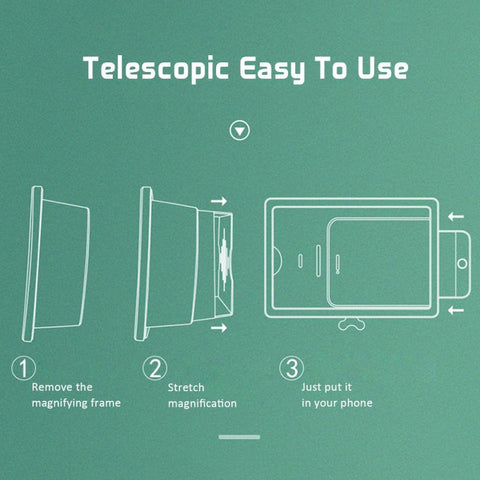 Telescopic Easy To Use

1
Remove the magnifying frame

2
Stretch magnification

3
Just put it in your phone