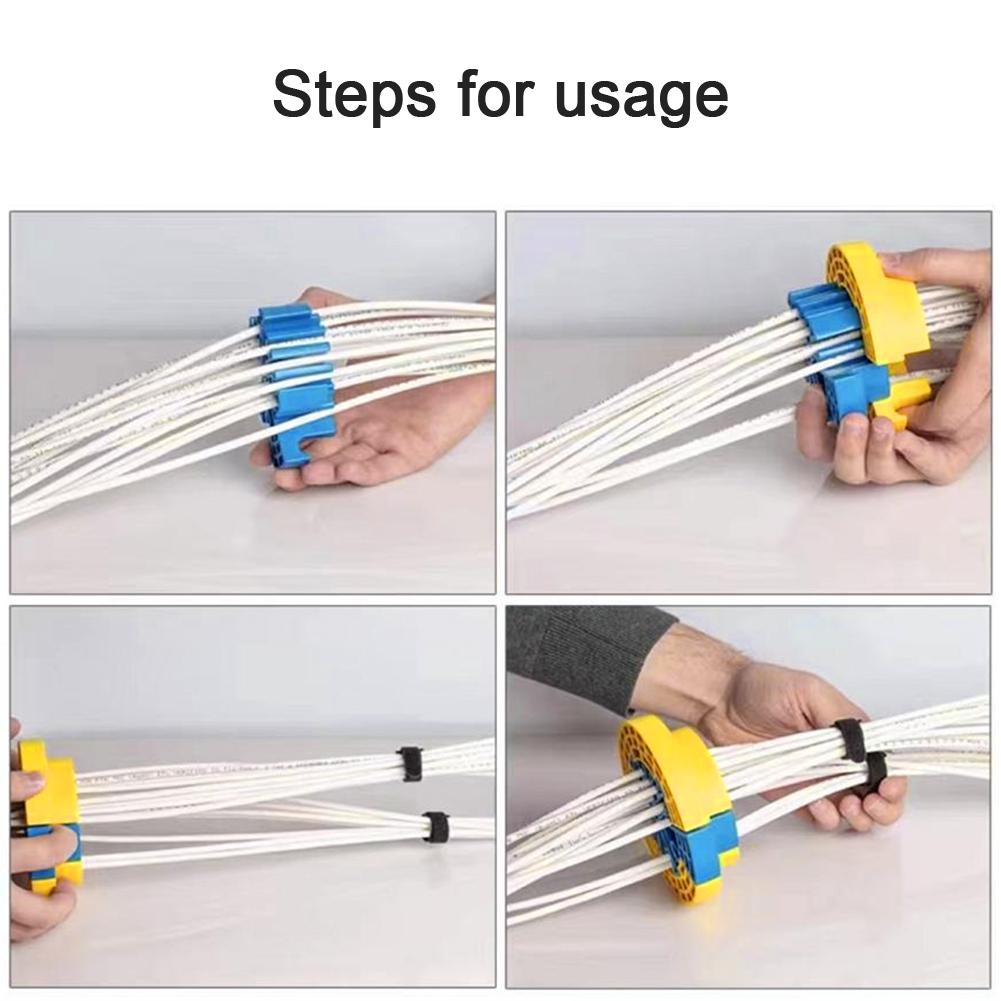 Steps for usage