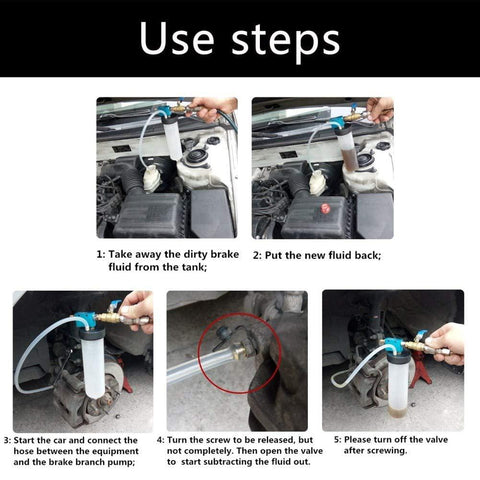 Use steps

1: Take away the dirty brake fluid from the tank;

2: Put the new fluid back;

3: Start the car and connect the hose between the equipment and the brake branch pump;

4: Turn the screw to be released, but not completely. Then open the valve to start subtracting the fluid out.

5: Please turn off the valve after screwing.