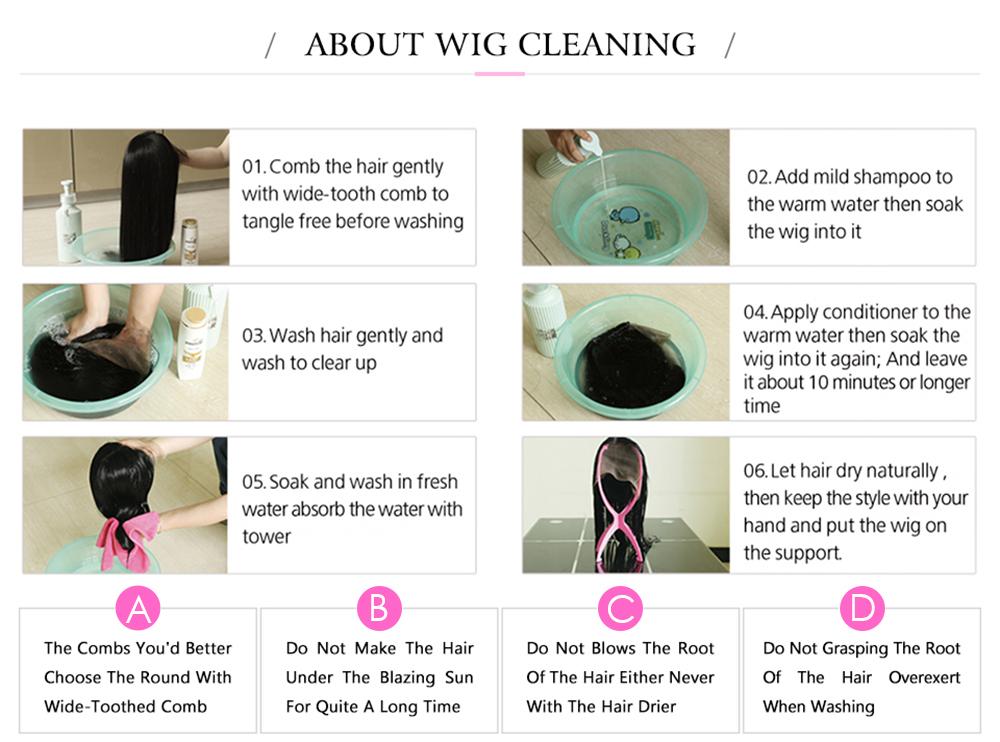 / ABOUT WIG CLEANING /

01. Comb the hair gently with wide-tooth comb to tangle free before washing

02. Add mild shampoo to the warm water then soak the wig into it

03. Wash hair gently and wash to clear up

04. Apply conditioner to the warm water then soak the wig into it again; And leave it about 10 minutes or longer time

05. Soak and wash in fresh water absorb the water with tower

06. Let hair dry naturally , then keep the style with your hand and put the wig on the support.

A
The Combs You'd Better Choose The Round With Wide-Toothed Comb

B
Do Not Make The Hair Under The Blazing Sun For Quite A Long Time

C
Do Not Blows The Root Of The Hair Either Never With The Hair Drier

D
Do Not Grasping The Root Of The Hair Overexert When Washing